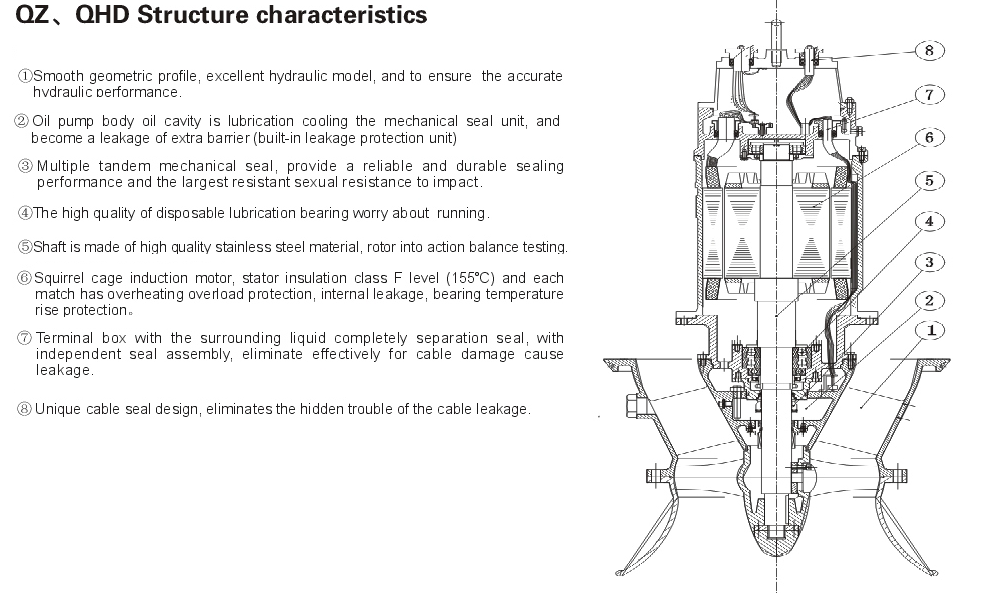 QZ、QHD Structure characteristics

①Smooth geometric profile, excellent hydraulic model, and to ensure the accurate hydraulic performance.

②Oil pump body oil cavity is lubrication cooling the mechanical seal unit, and become a leakage of extra barrier (built-in leakage protection unit)

③Multiple tandem mechanical seal, provide a reliable and durable sealing performance and the largest resistant sexual resistance to impact.

④The high quality of disposable lubrication bearing worry about running.

⑤Shaft is made of high quality stainless steel material, rotor into action balance testing.

⑥Squirrel cage induction motor, stator insulation class F level (155°C) and each match has overheating overload protection, internal leakage, bearing temperature rise protection。

⑦Terminal box with the surrounding liquid completely separation seal, with independent seal assembly, eliminate effectively for cable damage cause leakage.

⑧Unique cable seal design, eliminates the hidden trouble of the cable leakage.

8
7
6
5
4
3
2
1