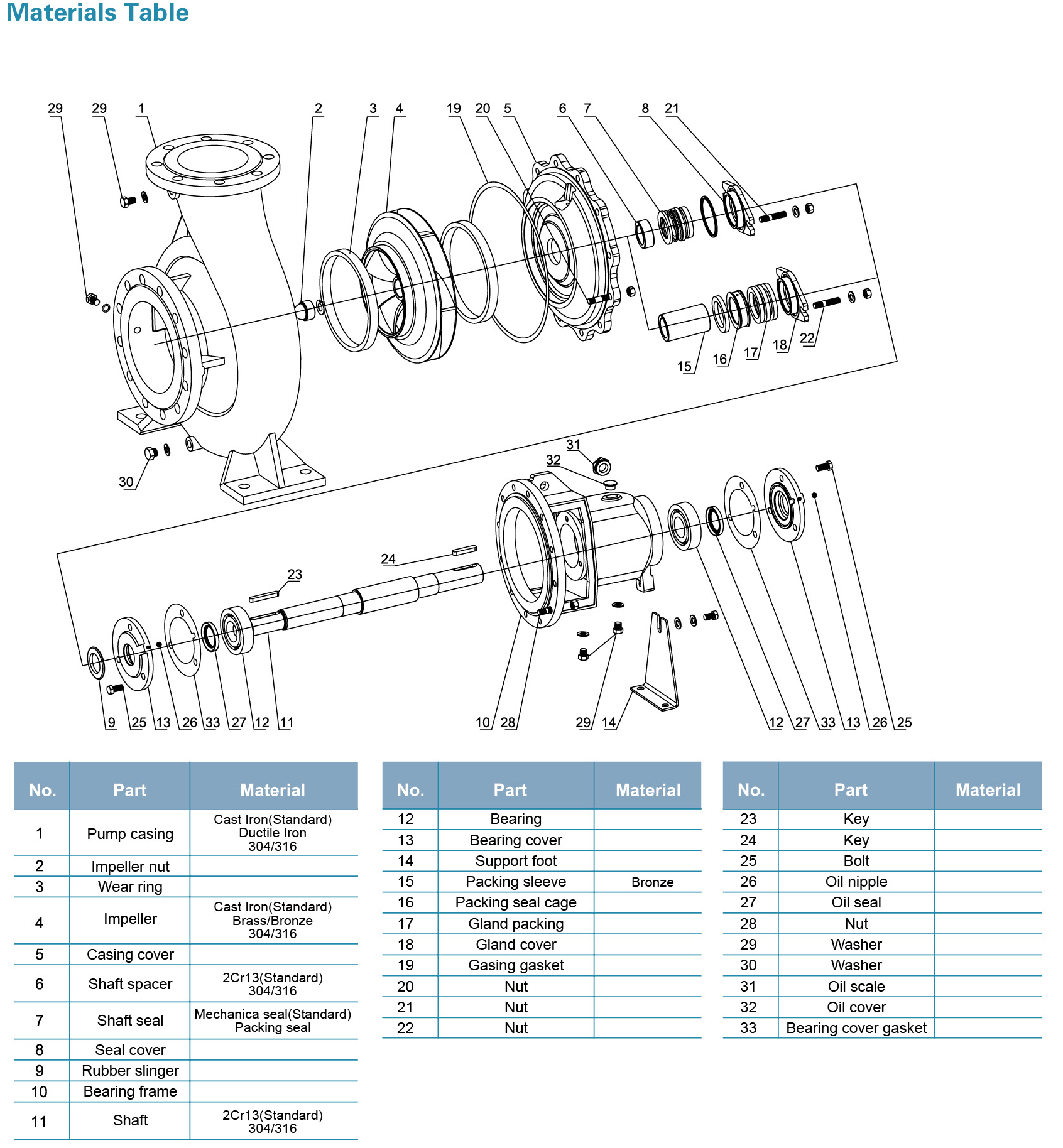 Materials Table

29 29 1 2 3 4 19 20 5 6 7 8 21

15 16 17 18 22

30

31 32

24 23

9 25 13 26 33 27 12 11 10 28 29 14 12 27 33 13 26 25

| No. | Part | Material |
|---|---|---|
| 1 | Pump casing | Cast Iron(Standard) Ductile Iron 304/316 |
| 2 | Impeller nut | |
| 3 | Wear ring | |
| 4 | Impeller | Cast Iron(Standard) Brass/Bronze 304/316 |
| 5 | Casing cover | |
| 6 | Shaft spacer | 2Cr13(Standard) 304/316 |
| 7 | Shaft seal | Mechanica seal(Standard) Packing seal |
| 8 | Seal cover | |
| 9 | Rubber slinger | |
| 10 | Bearing frame | |
| 11 | Shaft | 2Cr13(Standard) 304/316 |

| No. | Part | Material |
|---|---|---|
| 12 | Bearing | |
| 13 | Bearing cover | |
| 14 | Support foot | |
| 15 | Packing sleeve | Bronze |
| 16 | Packing seal cage | |
| 17 | Gland packing | |
| 18 | Gland cover | |
| 19 | Gasing gasket | |
| 20 | Nut | |
| 21 | Nut | |
| 22 | Nut | |

| No. | Part | Material |
|---|---|---|
| 23 | Key | |
| 24 | Key | |
| 25 | Bolt | |
| 26 | Oil nipple | |
| 27 | Oil seal | |
| 28 | Nut | |
| 29 | Washer | |
| 30 | Washer | |
| 31 | Oil scale | |
| 32 | Oil cover | |
| 33 | Bearing cover gasket | |